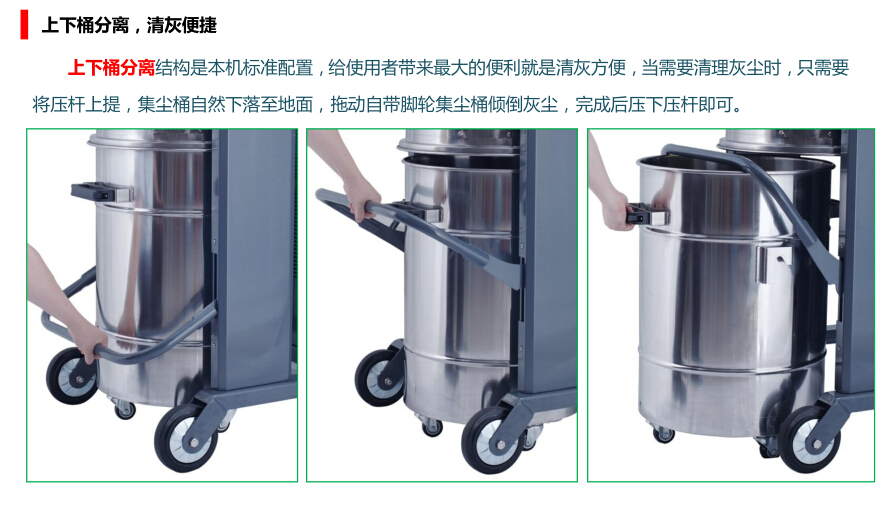 上下桶分离，清灰便捷

上下桶分离结构是本机标准配置，给使用者带来最大的便利就是清灰方便，当需要清理灰尘时，只需要将压杆上提，集尘桶自然下落至地面，拖动自带脚轮集尘桶倾倒灰尘，完成后压下压杆即可。